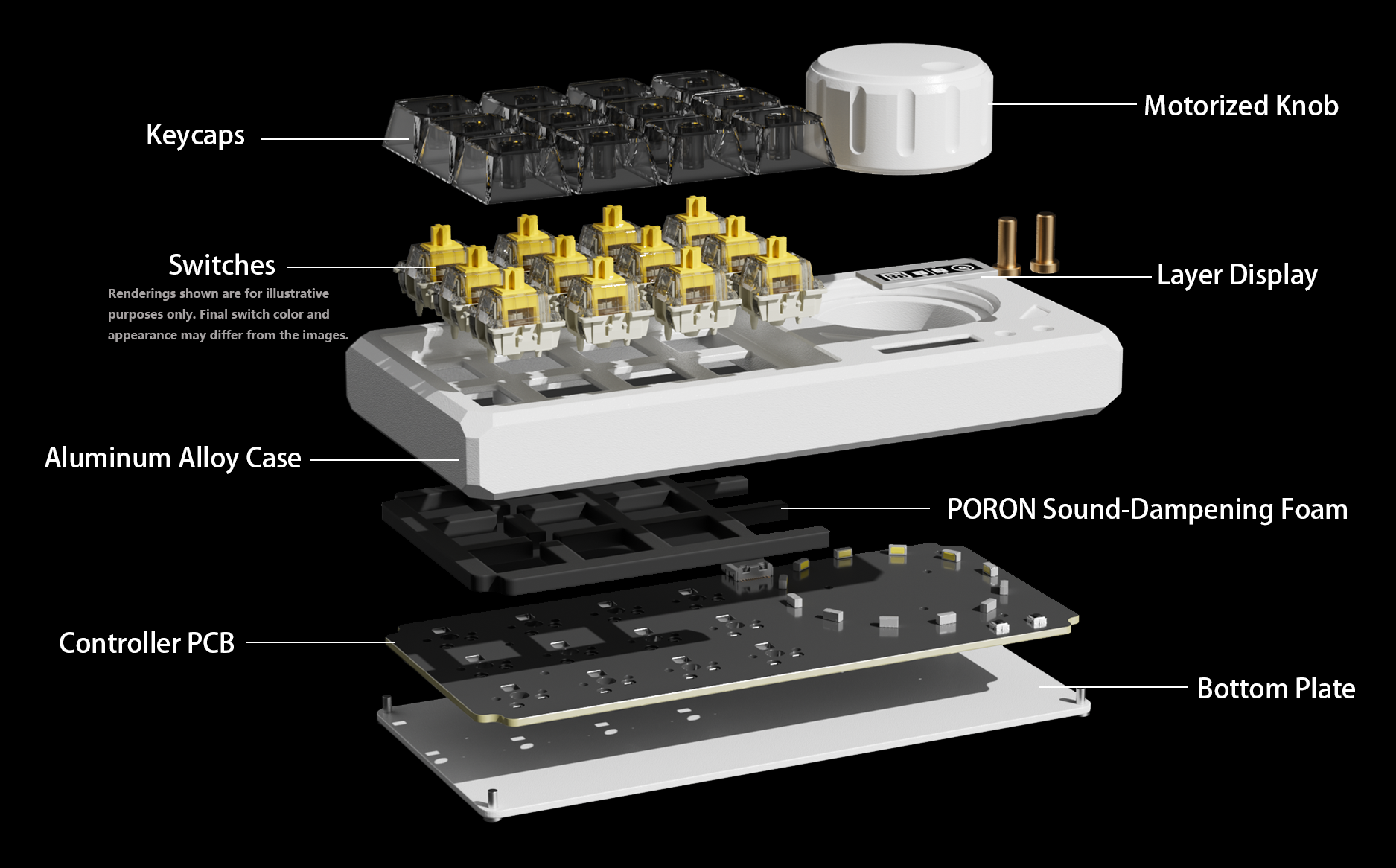 Keycaps

Motorized Knob

Switches

Renderings shown are for illustrative purposes only. Final switch color and appearance may differ from the images.

Layer Display

Aluminum Alloy Case

PORON Sound-Dampening Foam

Controller PCB

Bottom Plate